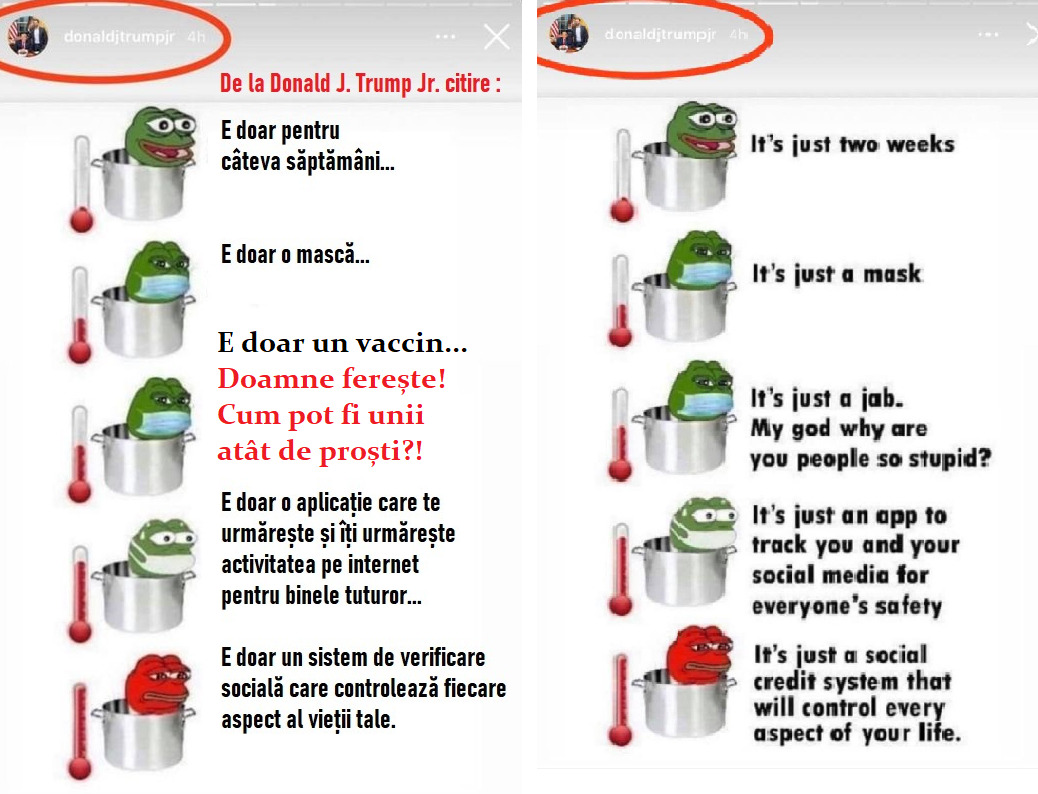 donaldjtrumpjr 4h

De la Donald J. Trump Jr. citire :

E doar pentru câteva săptămâni...

E doar o mască...

E doar un vaccin... Doamne ferește! Cum pot fi unii atât de proști?!

E doar o aplicație care te urmărește și îți urmărește activitatea pe internet pentru binele tuturor...

E doar un sistem de verificare socială care controlează fiecare aspect al vieții tale.

donaldjtrumpjr 4h

It's just two weeks

It's just a mask

It's just a jab. My god why are you people so stupid?

It's just an app to track you and your social media for everyone's safety

It's just a social credit system that will control every aspect of your life.